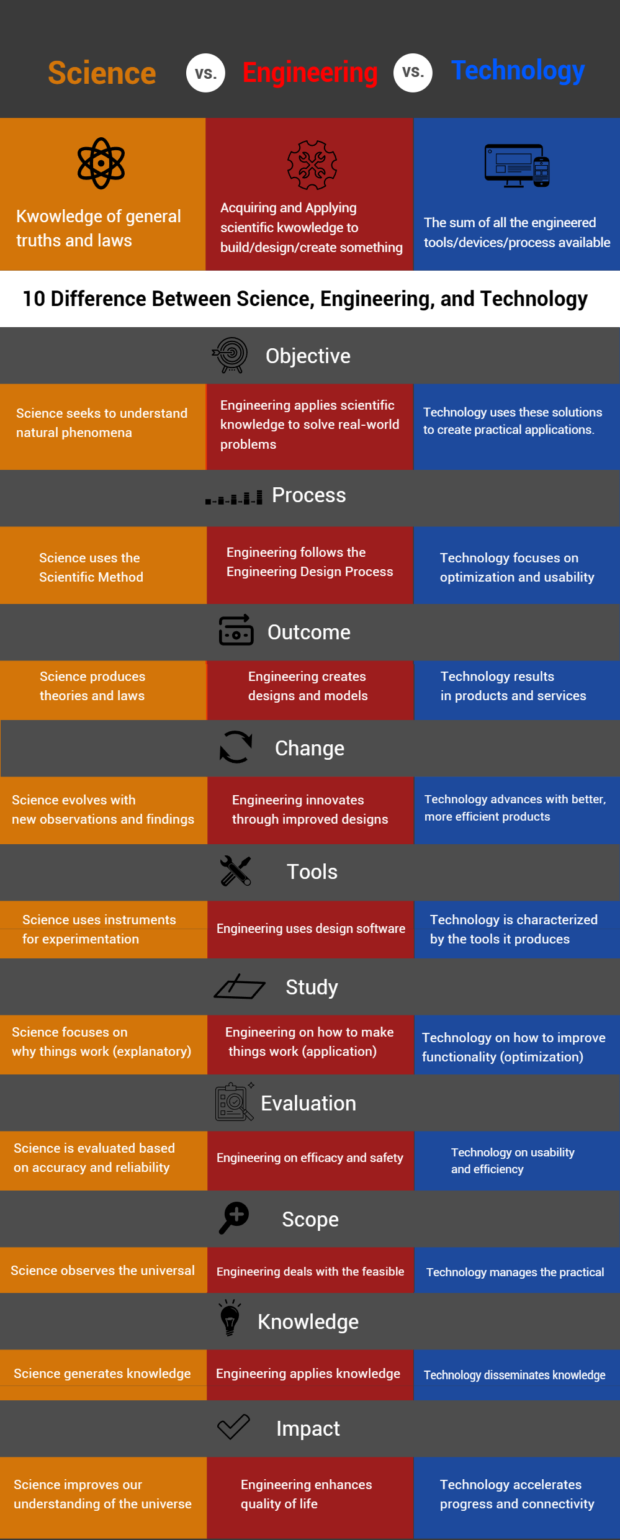 Science vs. Engineering vs. Technology

Kwowledge of general truths and laws

Acquiring and Applying scientific kwowledge to build/design/create something

The sum of all the engineered tools/devices/process available

10 Difference Between Science, Engineering, and Technology

Objective

Science seeks to understand natural phenomena

Engineering applies scientific knowledge to solve real-world problems

Technology uses these solutions to create practical applications.

Process

Science uses the Scientific Method

Engineering follows the Engineering Design Process

Technology focuses on optimization and usability

Outcome

Science produces theories and laws

Engineering creates designs and models

Technology results in products and services

Change

Science evolves with new observations and findings

Engineering innovates through improved designs

Technology advances with better, more efficient products

Tools

Science uses instruments for experimentation

Engineering uses design software

Technology is characterized by the tools it produces

Study

Science focuses on why things work (explanatory)

Engineering on how to make things work (application)

Technology on how to improve functionality (optimization)

Evaluation

Science is evaluated based on accuracy and reliability

Engineering on efficacy and safety

Technology on usability and efficiency

Scope

Science observes the universal

Engineering deals with the feasible

Technology manages the practical

Knowledge

Science generates knowledge

Engineering applies knowledge

Technology disseminates knowledge

Impact

Science improves our understanding of the universe

Engineering enhances quality of life

Technology accelerates progress and connectivity