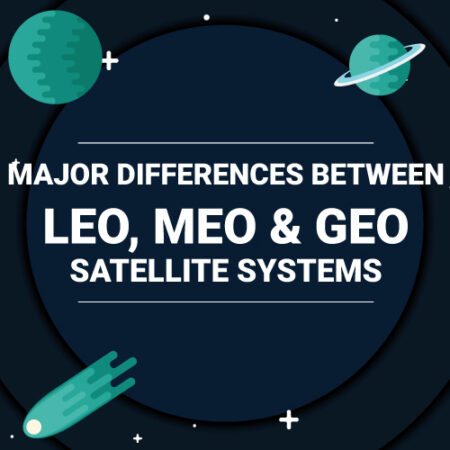 MAJOR DIFFERENCES BETWEEN
LEO, MEO & GEO
SATELLITE SYSTEMS