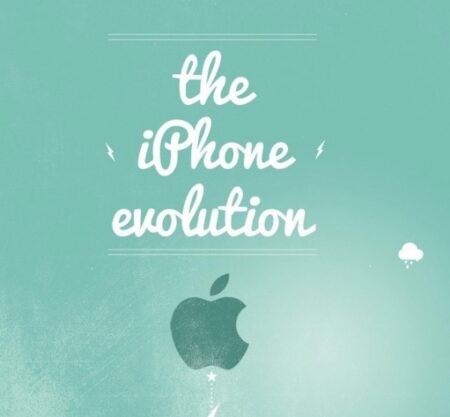 the iPhone evolution